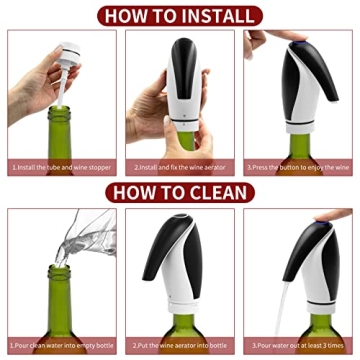 HOW TO INSTALL

1.Install the tube and wine stopper

2.Install and fix the wine aerator

3.Press the button to enjoy the wine

HOW TO CLEAN

1.Pour clean water into empty bottle

2.Put the wine aerator into bottle

3.Pour water out at least 3 times