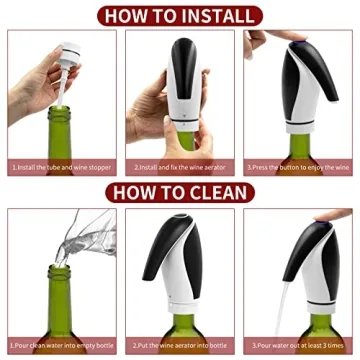 HOW TO INSTALL

1.Install the tube and wine stopper

2.Install and fix the wine aerator

3.Press the button to enjoy the wine

HOW TO CLEAN

1.Pour clean water into empty bottle

2.Put the wine aerator into bottle

3.Pour water out at least 3 times