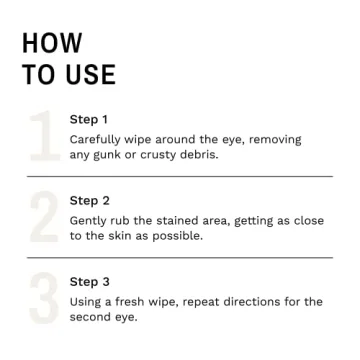 HOW
TO USE

1

Step 1
Carefully wipe around the eye, removing any gunk or crusty debris.

2

Step 2
Gently rub the stained area, getting as close to the skin as possible.

3

Step 3
Using a fresh wipe, repeat directions for the second eye.