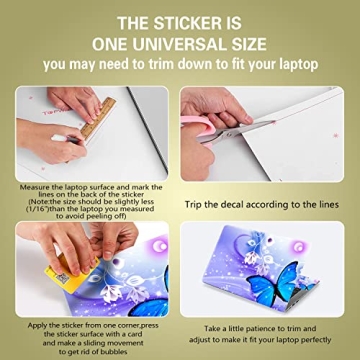 THE STICKER IS
ONE UNIVERSAL SIZE
you may need to trim down to fit your laptop

Measure the laptop surface and mark the lines on the back of the sticker (Note:the size should be slightly less (1/16")than the laptop you measured to avoid peeling off)

Trip the decal according to the lines

Apply the sticker from one corner,press the sticker surface with a card and make a sliding movement to get rid of bubbles

Take a little patience to trim and adjust to make it fit your laptop perfectly