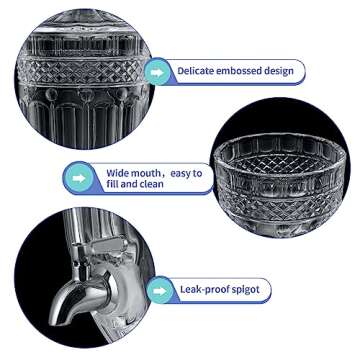 Delicate embossed design

Wide mouth, easy to fill and clean

Leak-proof spigot