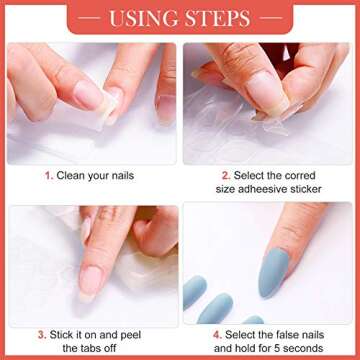 — USING STEPS —

1. Clean your nails

2. Select the corred size adheesive sticker

3. Stick it on and peel the tabs off

4. Select the false nails and hold for 5 seconds