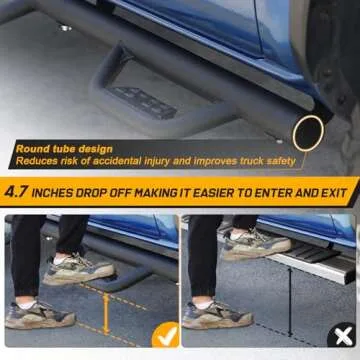 Round tube design
Reduces risk of accidental injury and improves truck safety

4.7 INCHES DROP OFF MAKING IT EASIER TO ENTER AND EXIT