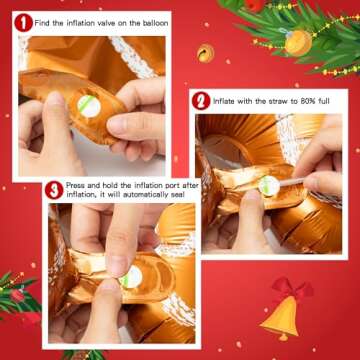 1 Find the inflation valve on the balloon

2 Inflate with the straw to 80% full

3 Press and hold the inflation port after inflation, it will automatically seal