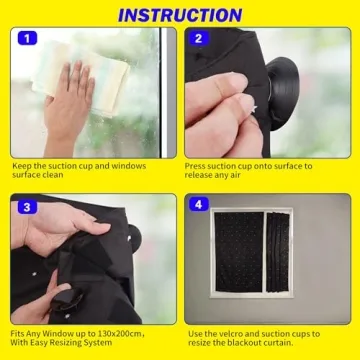 INSTRUCTION

1

Keep the suction cup and windows surface clean

2

Press suction cup onto surface to release any air

3

Fits Any Window up to 130x200cm, With Easy Resizing System

4

Use the velcro and suction cups to resize the blackout curtain.