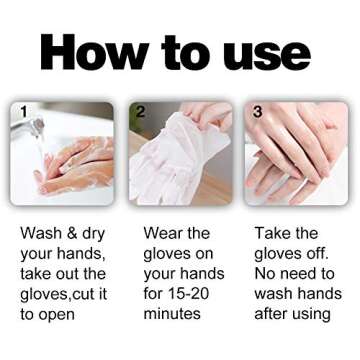 How to use

1

Wash & dry your hands, take out the gloves,cut it to open

2

Wear the gloves on your hands for 15-20 minutes

3

Take the gloves off. No need to wash hands after using