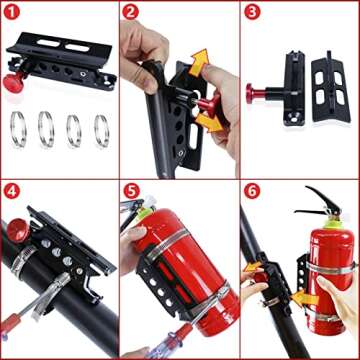 1
2
3
4
5
6