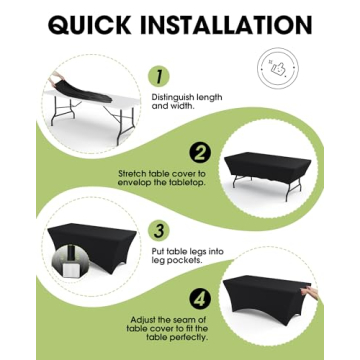 QUICK INSTALLATION

1

Distinguish length and width.

2

Stretch table cover to envelop the tabletop.

3

Put table legs into leg pockets.

4

Adjust the seam of table cover to fit the table perfectly.