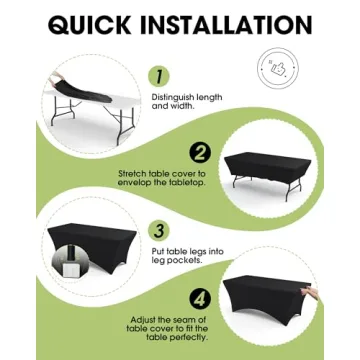 QUICK INSTALLATION

1

Distinguish length and width.

2

Stretch table cover to envelop the tabletop.

3

Put table legs into leg pockets.

4

Adjust the seam of table cover to fit the table perfectly.