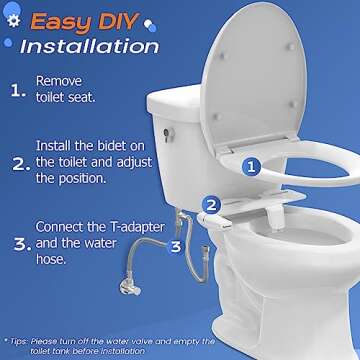 Easy DIY
Installation

1. Remove toilet seat.

2. Install the bidet on the toilet and adjust the position.

3. Connect the T-adapter and the water hose.

1

2

3

* Tips: Please turn off the water valve and empty the toilet tank before installation