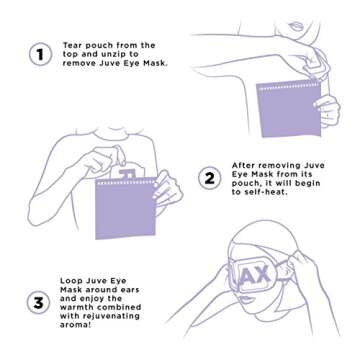 1 Tear pouch from the top and unzip to remove Juve Eye Mask.

2 After removing Juve Eye Mask from its pouch, it will begin to self-heat.

3 Loop Juve Eye Mask around ears and enjoy the warmth combined with rejuvenating aroma!

AX