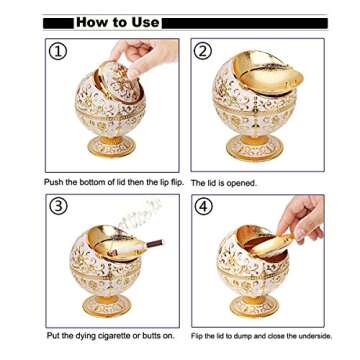 How to Use

①

Push the bottom of lid then the lip flip.

②

The lid is opened.

③

Put the dying cigarette or butts on.

④

Flip the lid to dump and close the underside.