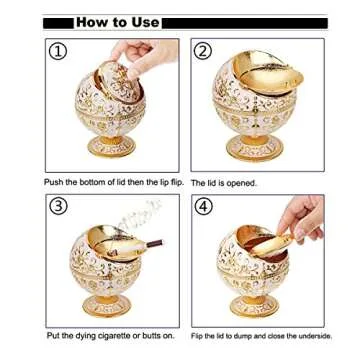 How to Use

①

Push the bottom of lid then the lip flip.

②

The lid is opened.

③

Put the dying cigarette or butts on.

④

Flip the lid to dump and close the underside.