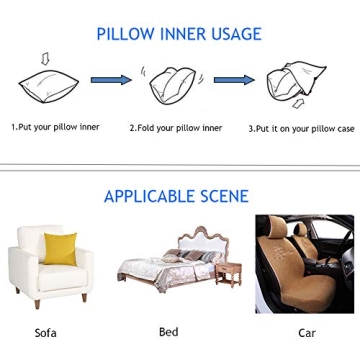 PILLOW INNER USAGE

1.Put your pillow inner

2.Fold your pillow inner

3.Put it on your pillow case

APPLICABLE SCENE

Sofa

Bed

Car