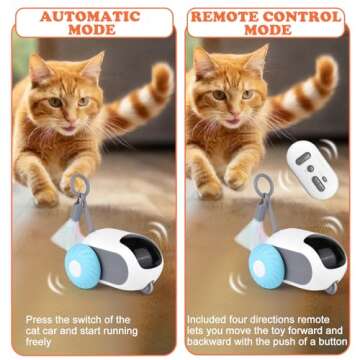 AUTOMATIC MODE

Press the switch of the cat car and start running freely

REMOTE CONTROL MODE

Included four directions remote lets you move the toy forward and backward with the push of a button