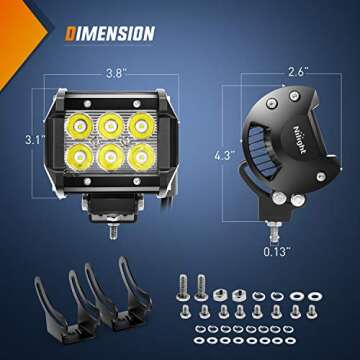 DIMENSION

3.8"

3.1"

2.6"

4.3"

Nilight

0.13"