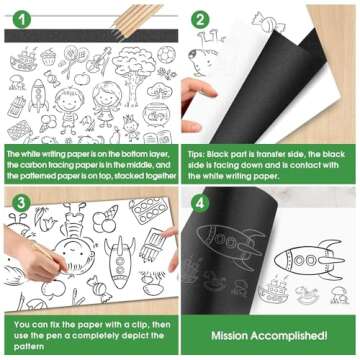 1

The white writing paper is on the bottom layer, the carbon tracing paper is in the middle, and the patterned paper is on top, stacked together

2

Tips: Black part is transfer side, the black side is facing down and is contact with the white writing paper.

3

You can fix the paper with a clip, then use the pen a completely depict the pattern

4

Mission Accomplished!