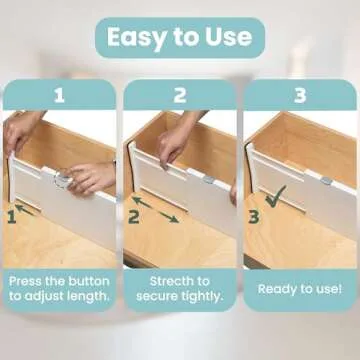 Easy to Use

1

1

Press the button to adjust length.

2

2

Strecth to secure tightly.

3

3

Ready to use!