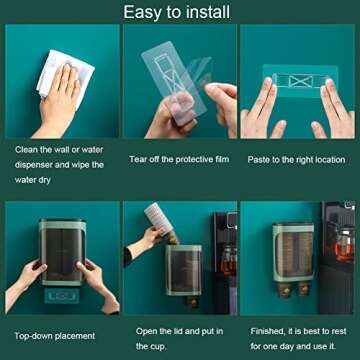 Easy to install

Clean the wall or water dispenser and wipe the water dry

Tear off the protective film

Paste to the right location

Top-down placement

Open the lid and put in the cup.

Finished, it is best to rest for one day and use it.