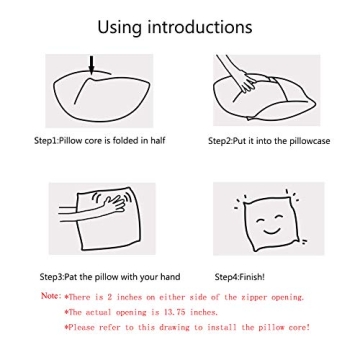 Using introductions

Step1:Pillow core is folded in half

Step2:Put it into the pillowcase

Step3:Pat the pillow with your hand

Step4:Finish!

Note: *There is 2 inches on either side of the zipper opening.
*The actual opening is 13.75 inches.
*Please refer to this drawing to install the pillow core!