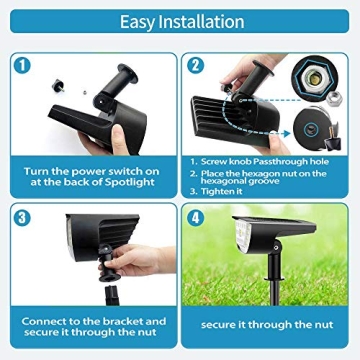 Easy Installation

1

Turn the power switch on at the back of Spotlight

2

1. Screw knob Passthrough hole
2. Place the hexagon nut on the hexagonal groove
3. Tighten it

3

Connect to the bracket and secure it through the nut

4

secure it through the nut