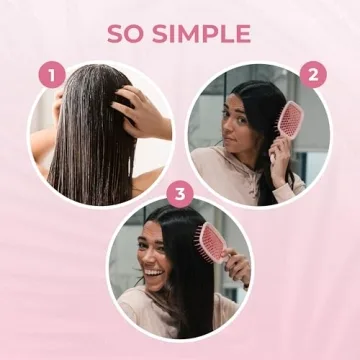 SO SIMPLE

1

2

3