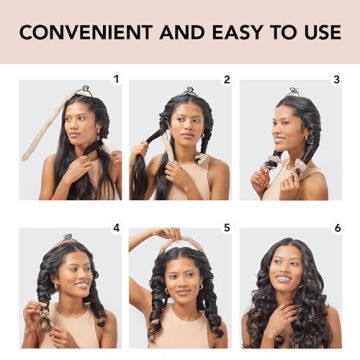 CONVENIENT AND EASY TO USE

1

2

3

4

5

6