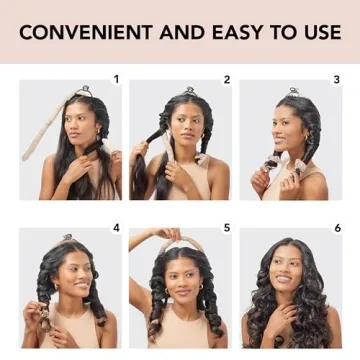 CONVENIENT AND EASY TO USE

1

2

3

4

5

6