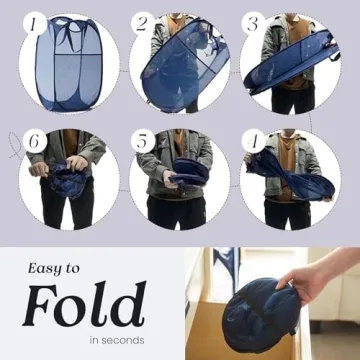 1

2

3

6

5

4

Easy to

Fold

in seconds