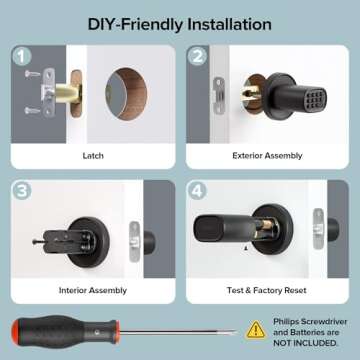 DIY-Friendly Installation

1

Latch

2

Exterior Assembly

3

Interior Assembly

4

Test & Factory Reset

Philips Screwdriver and Batteries are NOT INCLUDED.