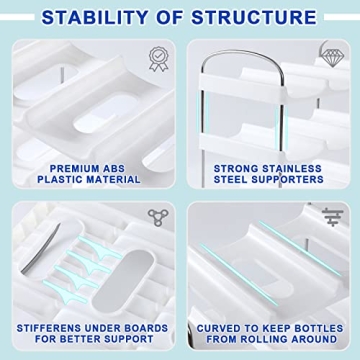 STABILITY OF STRUCTURE

PREMIUM ABS PLASTIC MATERIAL

STRONG STAINLESS STEEL SUPPORTERS

STIFFERENS UNDER BOARDS FOR BETTER SUPPORT

CURVED TO KEEP BOTTLES FROM ROLLING AROUND