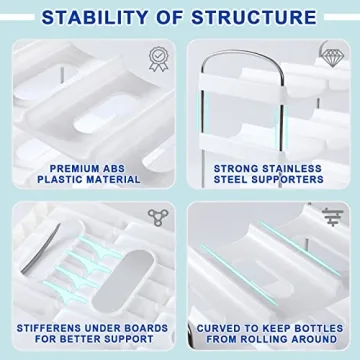 STABILITY OF STRUCTURE

PREMIUM ABS PLASTIC MATERIAL

STRONG STAINLESS STEEL SUPPORTERS

STIFFERENS UNDER BOARDS FOR BETTER SUPPORT

CURVED TO KEEP BOTTLES FROM ROLLING AROUND