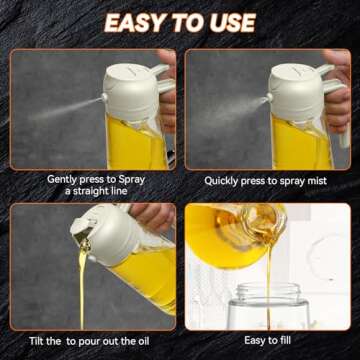 EASY TO USE

Gently press to Spray a straight line

Quickly press to spray mist

Tilt the to pour out the oil

Easy to fill