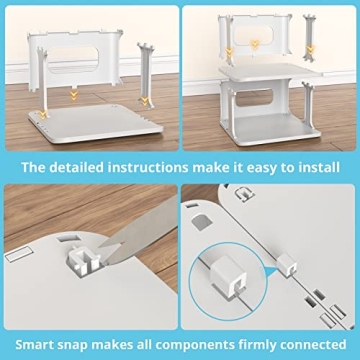 The detailed instructions make it easy to install

Smart snap makes all components firmly connected