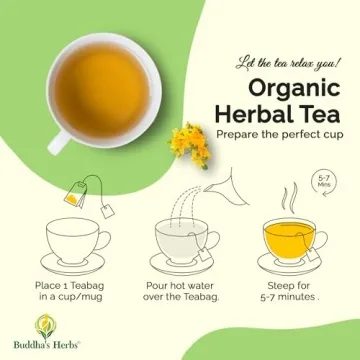 Let the tea relax you!

Organic Herbal Tea

Prepare the perfect cup

5-7 Mins

Place 1 Teabag in a cup/mug

Pour hot water over the Teabag.

Steep for 5-7 minutes .

Buddha's Herbs®