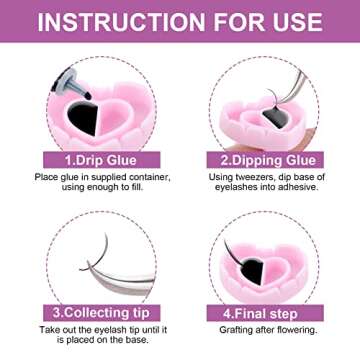 INSTRUCTION FOR USE

1.Drip Glue
Place glue in supplied container, using enough to fill.

2.Dipping Glue
Using tweezers, dip base of eyelashes into adhesive.

3.Collecting tip
Take out the eyelash tip until it is placed on the base.

4.Final step
Grafting after flowering.