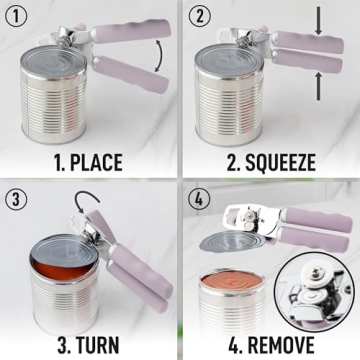 1

1. PLACE

2

2. SQUEEZE

3

3. TURN

4

4. REMOVE