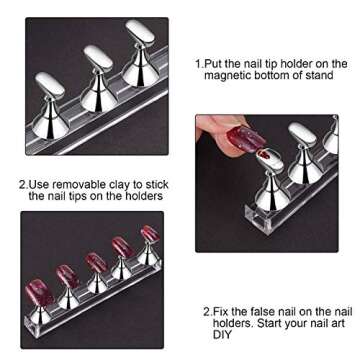 1.Put the nail tip holder on the magnetic bottom of stand

2.Use removable clay to stick the nail tips on the holders

2.Fix the false nail on the nail holders. Start your nail art DIY