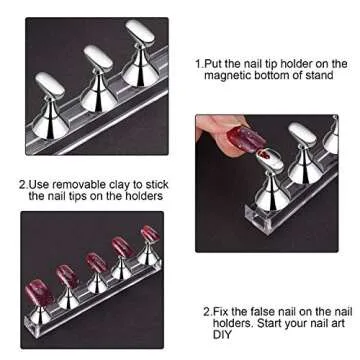 1.Put the nail tip holder on the magnetic bottom of stand

2.Use removable clay to stick the nail tips on the holders

2.Fix the false nail on the nail holders. Start your nail art DIY