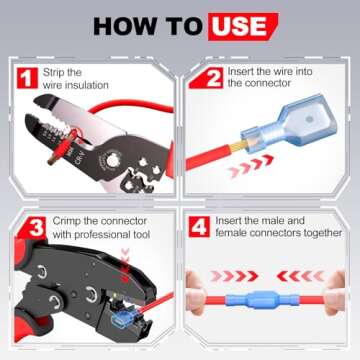 HOW TO USE

1 Strip the wire insulation

CR-V

2 Insert the wire into the connector

3 Crimp the connector with professional tool

4 Insert the male and female connectors together