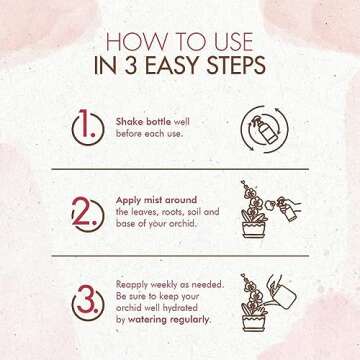 HOW TO USE
IN 3 EASY STEPS

1. Shake bottle well before each use.

2. Apply mist around the leaves, roots, soil and base of your orchid.

3. Reapply weekly as needed. Be sure to keep your orchid well hydrated by watering regularly.