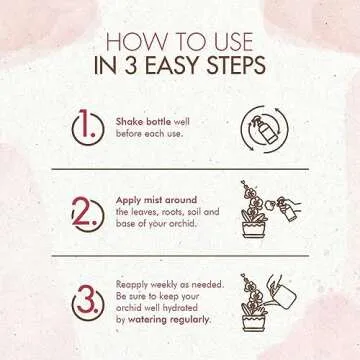 HOW TO USE
IN 3 EASY STEPS

1. Shake bottle well before each use.

2. Apply mist around the leaves, roots, soil and base of your orchid.

3. Reapply weekly as needed. Be sure to keep your orchid well hydrated by watering regularly.