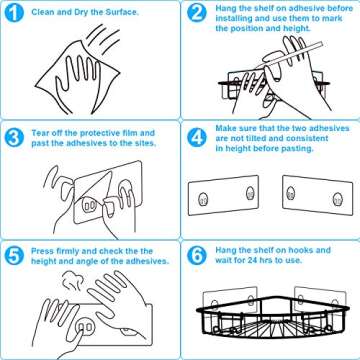 1 Clean and Dry the Surface.

2 Hang the shelf on adhesive before installing and use them to mark the position and height.

3 Tear off the protective film and past the adhesives to the sites.

4 Make sure that the two adhesives are not tilted and consistent in height before pasting.

5 Press firmly and check the the height and angle of the adhesives.

6 Hang the shelf on hooks and wait for 24 hrs to use.