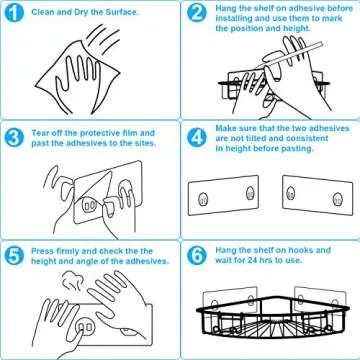 1 Clean and Dry the Surface.

2 Hang the shelf on adhesive before installing and use them to mark the position and height.

3 Tear off the protective film and past the adhesives to the sites.

4 Make sure that the two adhesives are not tilted and consistent in height before pasting.

5 Press firmly and check the the height and angle of the adhesives.

6 Hang the shelf on hooks and wait for 24 hrs to use.