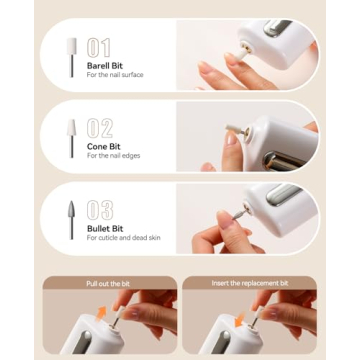 01
Barell Bit
For the nail surface

02
Cone Bit
For the nail edges

03
Bullet Bit
For cuticle and dead skin

Pull out the bit

Insert the replacement bit