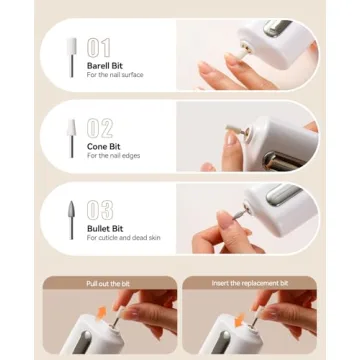 01
Barell Bit
For the nail surface

02
Cone Bit
For the nail edges

03
Bullet Bit
For cuticle and dead skin

Pull out the bit

Insert the replacement bit