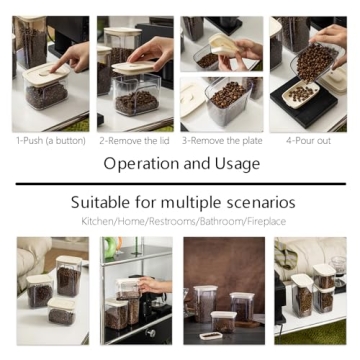 1-Push (a button)

2-Remove the lid

3-Remove the plate

4-Pour out

Operation and Usage

Suitable for multiple scenarios

Kitchen/Home/Restrooms/Bathroom/Fireplace