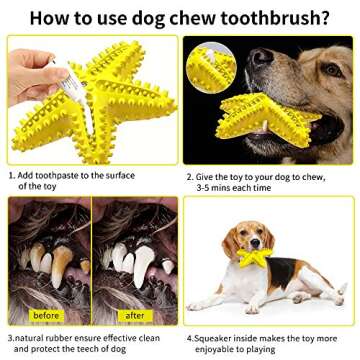 How to use dog chew toothbrush?

1. Add toothpaste to the surface of the toy

2. Give the toy to your dog to chew, 3-5 mins each time

before

after

3.natural rubber ensure effective clean and protect the teech of dog

4.Squeaker inside makes the toy more enjoyable to playing