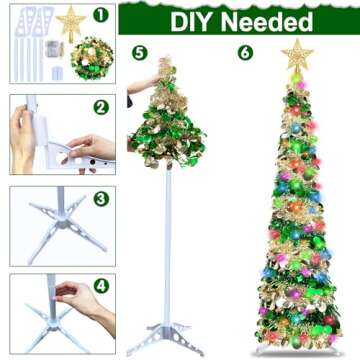 1

DIY Needed

2

3

4

5

6