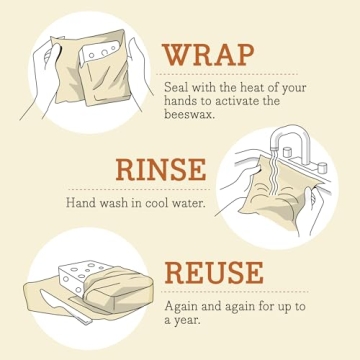 WRAP

Seal with the heat of your hands to activate the beeswax.

RINSE

Hand wash in cool water.

REUSE

Again and again for up to a year.